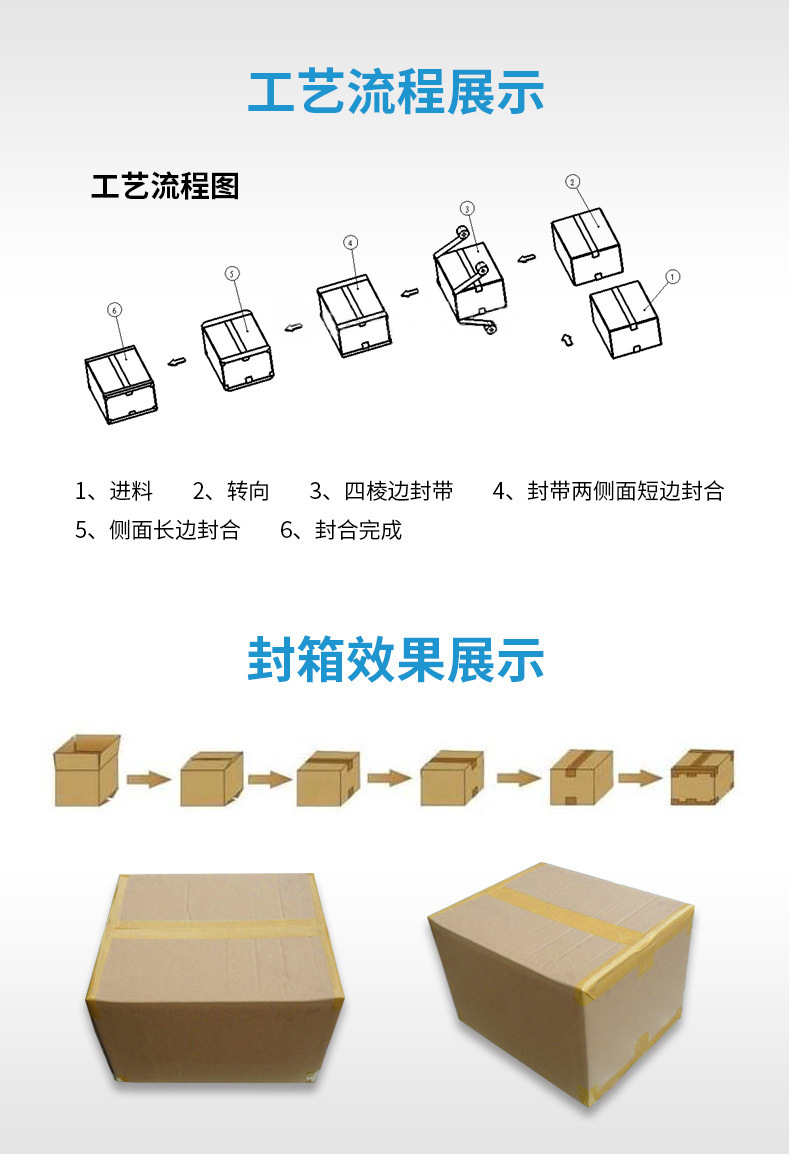 工艺流程展示

工艺流程图

6 5 4 3 2 1

1、进料　2、转向　3、四棱边封带　4、封带两侧面短边封合
5、侧面长边封合　6、封合完成

封箱效果展示